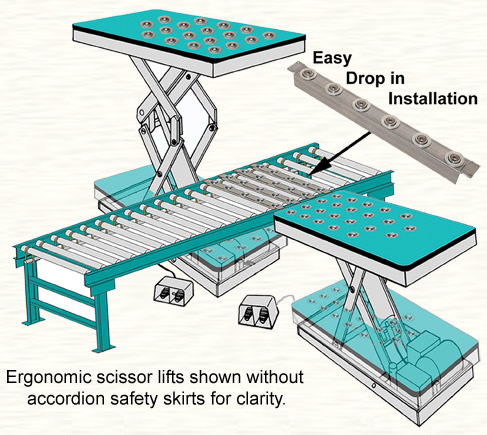 Easy
Drop in
Installation

Ergonomic scissor lifts shown without accordion safety skirts for clarity.